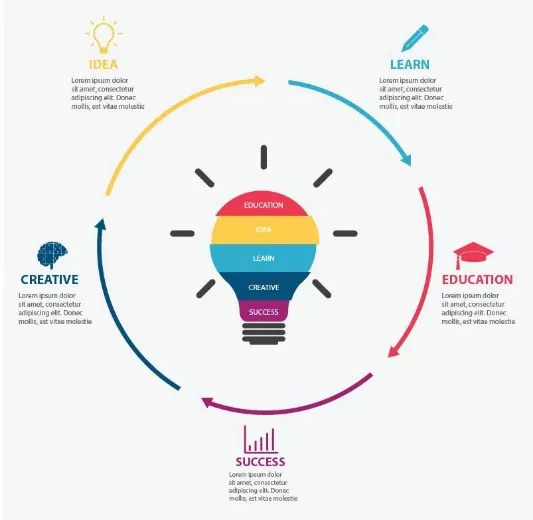 IDEA
Lorem ipsum dolor sit amet, consectetur adipiscing elit. Donec mollis, est vitae molestie

LEARN
Lorem ipsum dolor sit amet, consectetur adipiscing elit. Donec mollis, est vitae molestie

EDUCATION
IDEA
LEARN
CREATIVE
SUCCESS

CREATIVE
Lorem ipsum dolor sit amet, consectetur adipiscing elit. Donec mollis, est vitae molestie

EDUCATION
Lorem ipsum dolor sit amet, consectetur adipiscing elit. Donec mollis, est vitae molestie

SUCCESS
Lorem ipsum dolor sit amet, consectetur adipiscing elit. Donec mollis, est vitae molestie